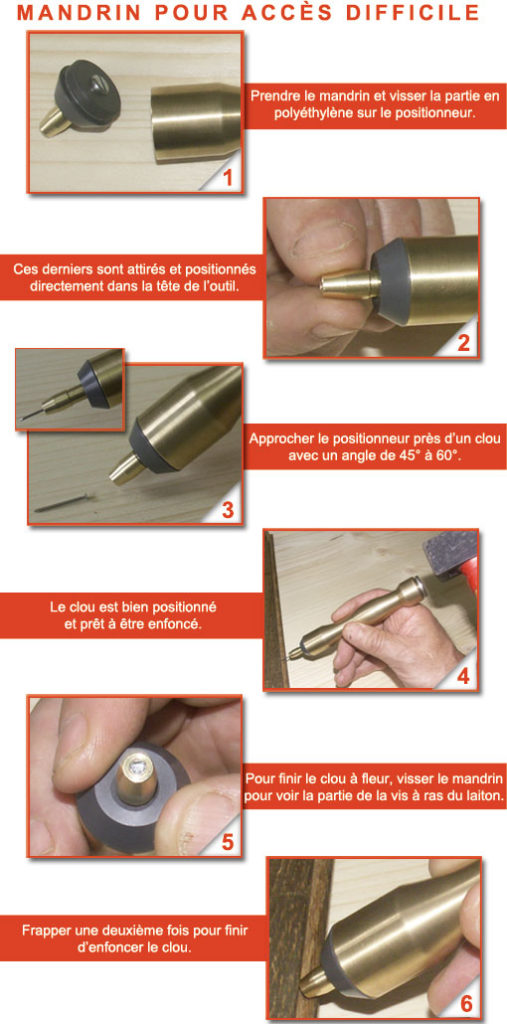 MANDRIN POUR ACCÈS DIFFICILE

Prendre le mandrin et visser la partie en polyéthylène sur le positionneur.

1

Ces derniers sont attirés et positionnés directement dans la tête de l'outil.

2

Approcher le positionneur près d'un clou avec un angle de 45° à 60°.

3

Le clou est bien positionné et prêt à être enfoncé.

4

Pour finir le clou à fleur, visser le mandrin pour voir la partie de la vis à ras du laiton.

5

Frapper une deuxième fois pour finir d'enfoncer le clou.

6