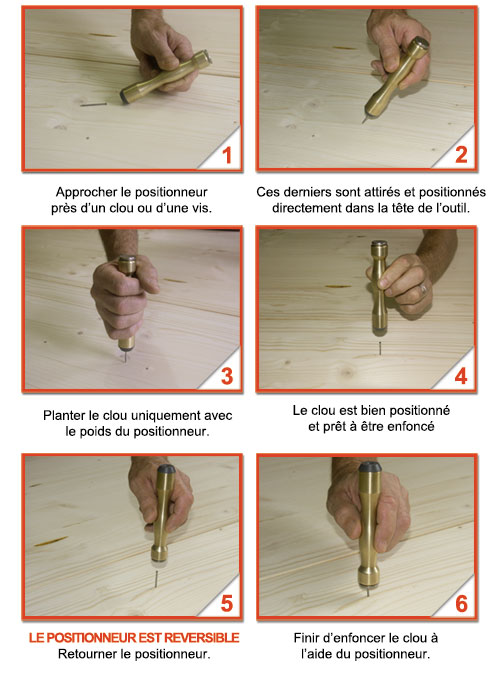 1

Approcher le positionneur près d'un clou ou d'une vis.

2

Ces derniers sont attirés et positionnés directement dans la tête de l'outil.

3

Planter le clou uniquement avec le poids du positionneur.

4

Le clou est bien positionné et prêt à être enfoncé

5

LE POSITIONNEUR EST REVERSIBLE
Retourner le positionneur.

6

Finir d'enfoncer le clou à l'aide du positionneur.